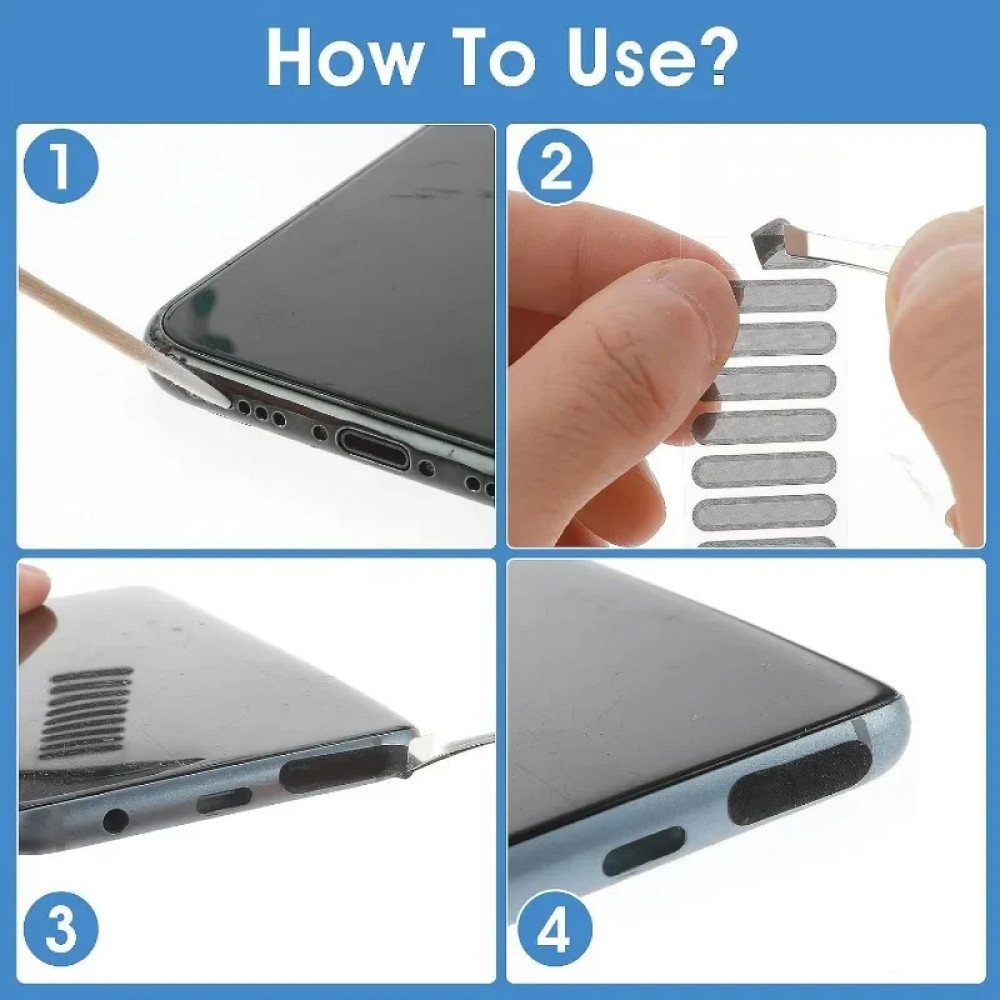 How To Use?

1

2

3

4